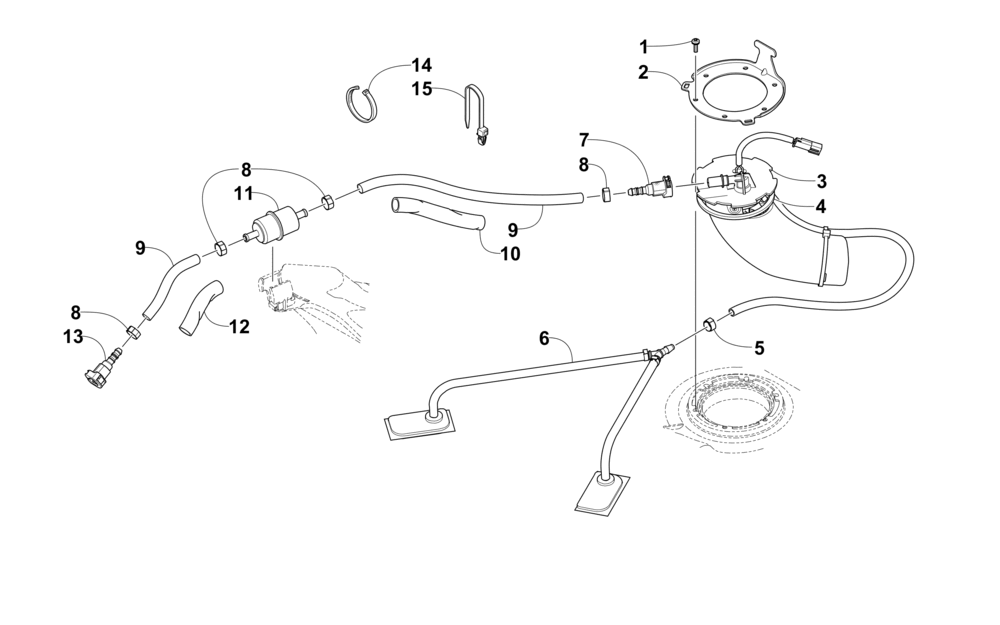 1
2
14
15
7
8
3
4
8
11
9
10
9
8
13
12
6
5